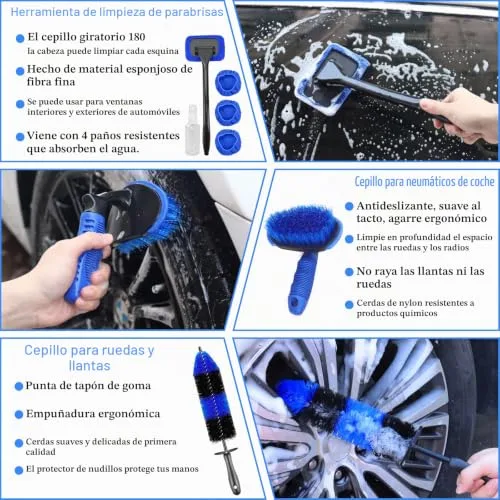 Herramienta de limpieza de parabrisas

El cepillo giratorio 180 la cabeza puede limpiar cada esquina

Hecho de material esponjoso de fibra fina

Se puede usar para ventanas interiores y exteriores de automóviles

Viene con 4 paños resistentes que absorben el agua.

Cepillo para neumáticos de coche

Antideslizante, suave al tacto, agarre ergonómico

Limpie en profundidad el espacio entre las ruedas y los radios

No raya las llantas ni las ruedas

Cerdas de nylon resistentes a productos químicos

Cepillo para ruedas y llantas

Punta de tapón de goma

Empuñadura ergonómica

Cerdas suaves y delicadas de primera calidad

El protector de nudillos protege tus manos